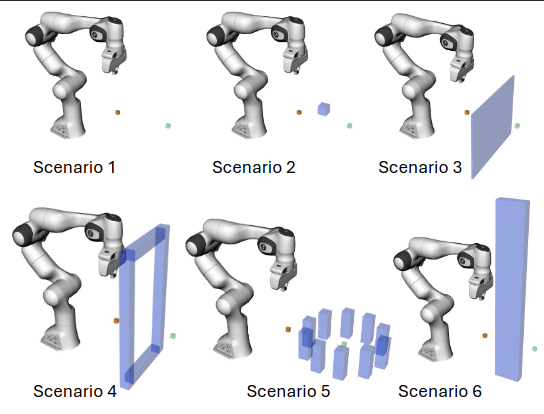 Scenario 1

Scenario 2

Scenario 3

Scenario 4

Scenario 5

Scenario 6